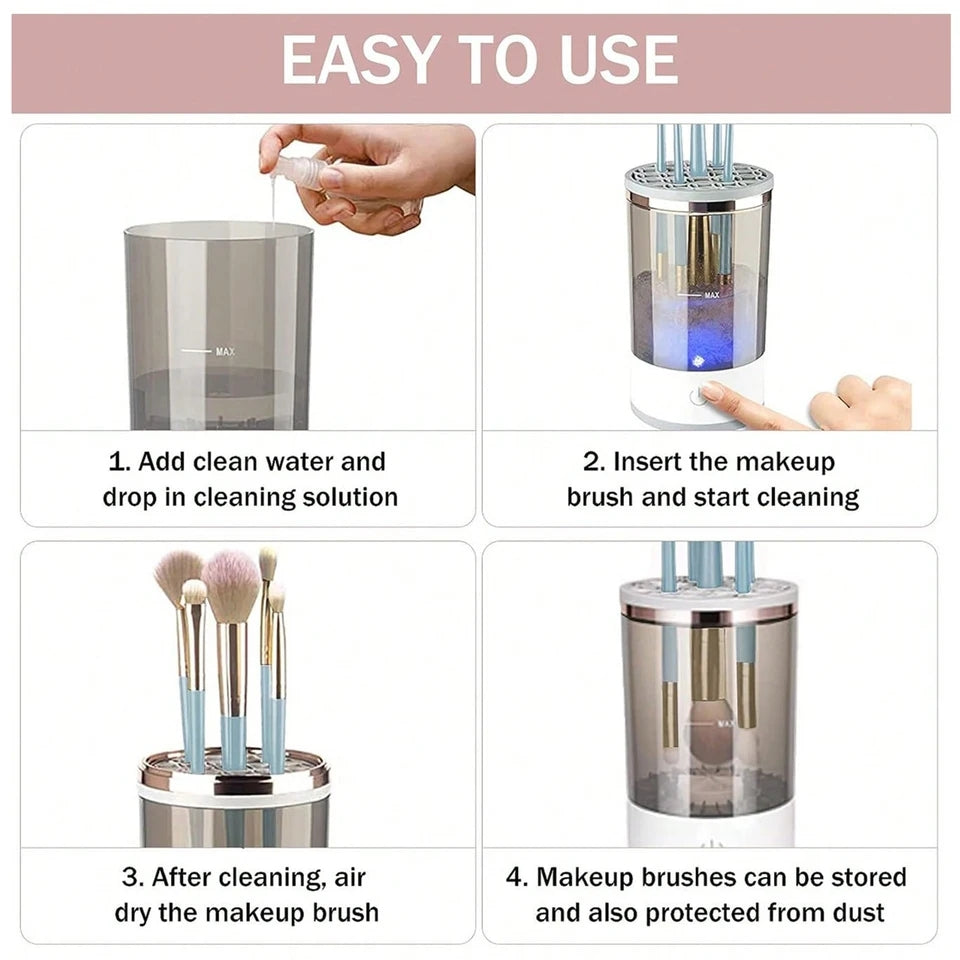 EASY TO USE

MAX

1. Add clean water and drop in cleaning solution

MAX

2. Insert the makeup brush and start cleaning

3. After cleaning, air dry the makeup brush

MAX

4. Makeup brushes can be stored and also protected from dust